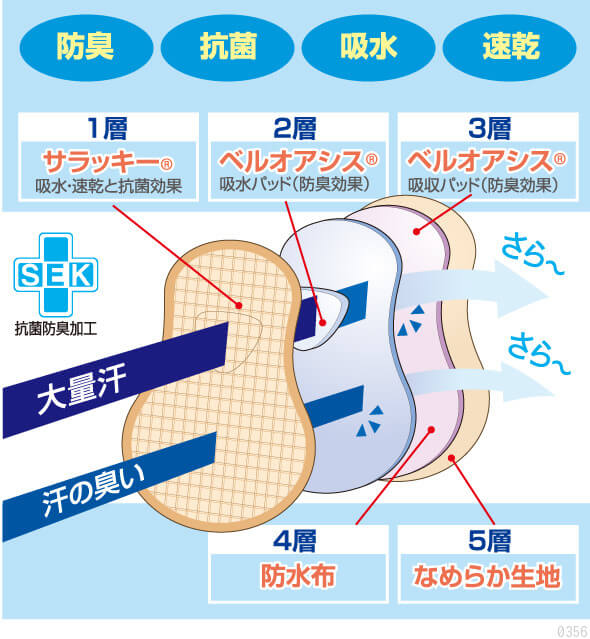 防臭 抗菌 吸水 速乾

1層
サラッキー®
吸水・速乾と抗菌効果

2層
ベルオアシス®
吸水パッド(防臭効果)

3層
ベルオアシス®
吸収パッド(防臭効果)

SEK
抗菌防臭加工

さら〜
さら〜

大量汗
汗の臭い

4層
防水布

5層
なめらか生地

0356